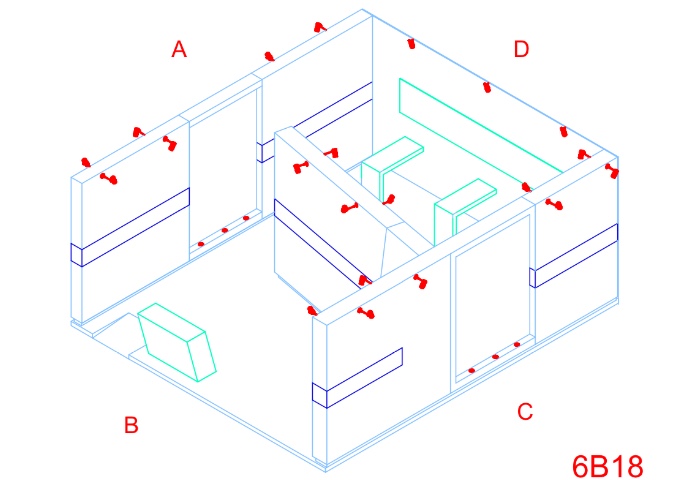 A

D

B

C

6B18