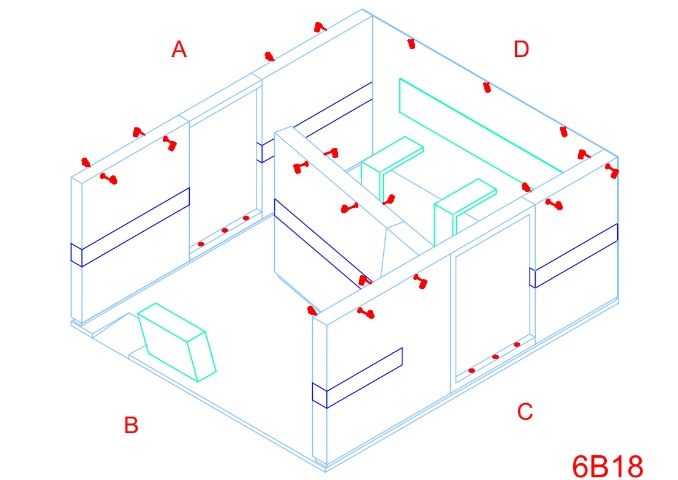 A

D

B

C

6B18